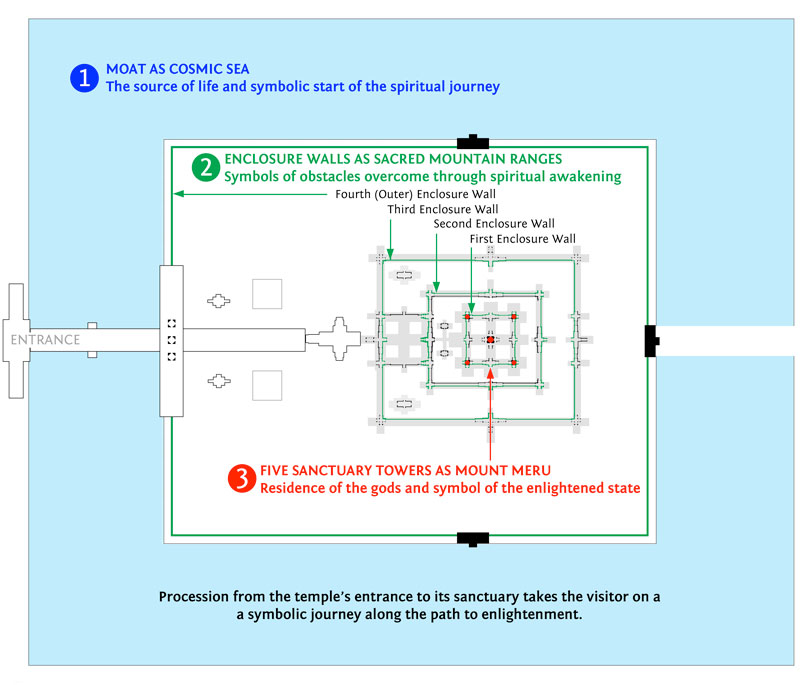 1 MOAT AS COSMIC SEA
The source of life and symbolic start of the spiritual journey

2 ENCLOSURE WALLS AS SACRED MOUNTAIN RANGES
Symbols of obstacles overcome through spiritual awakening

Fourth (Outer) Enclosure Wall
Third Enclosure Wall
Second Enclosure Wall
First Enclosure Wall

ENTRANCE

3 FIVE SANCTUARY TOWERS AS MOUNT MERU
Residence of the gods and symbol of the enlightened state

Procession from the temple's entrance to its sanctuary takes the visitor on a a symbolic journey along the path to enlightenment.